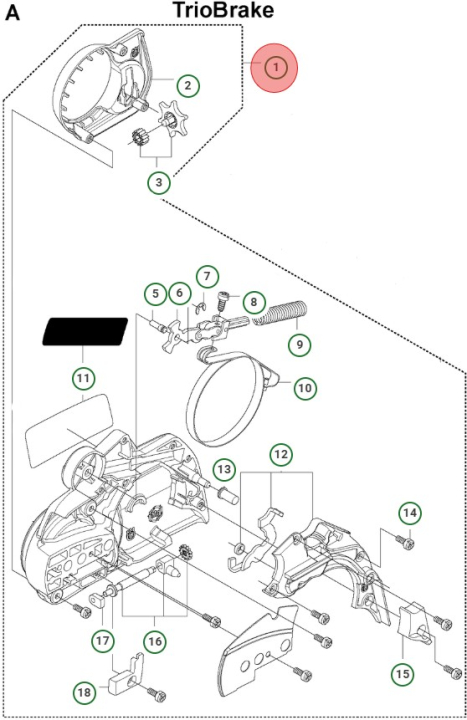 A TrioBrake

1
2
3
5 6 7 8
9
10
11
12
13
14
15
16
17
18