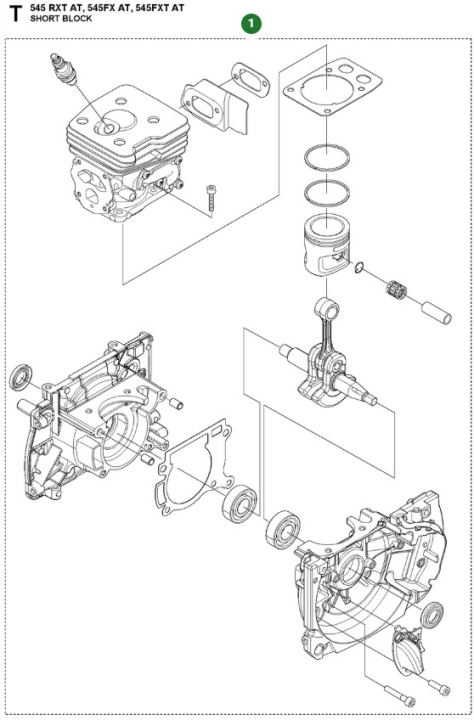 T 545 RXT AT, 545FX AT, 545FXT AT
SHORT BLOCK

1