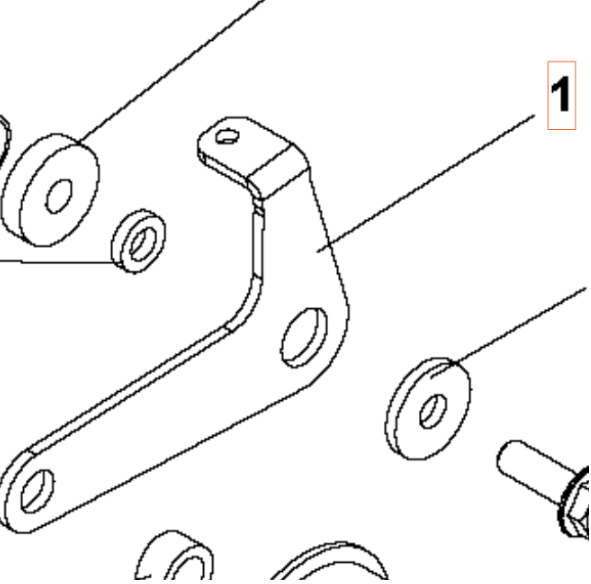 1