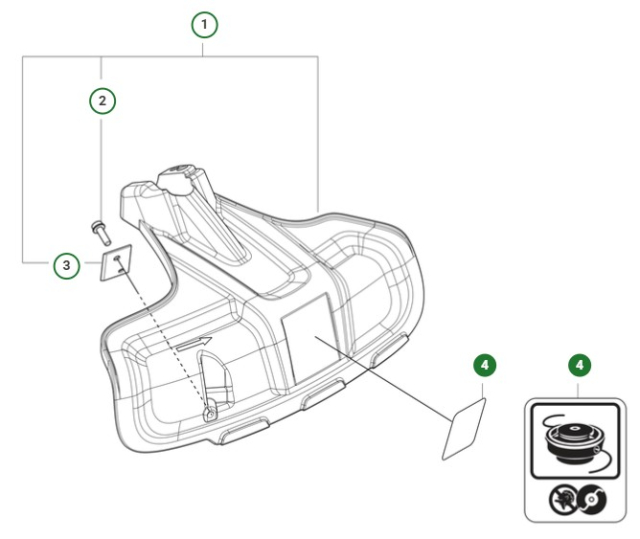 1
2
3
4
4