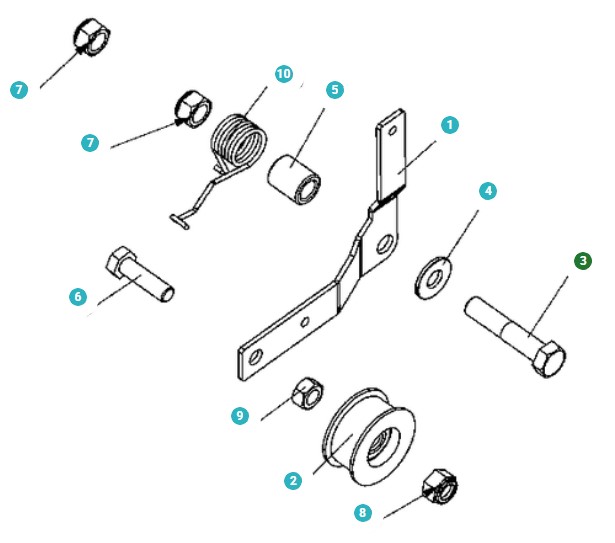 7

10

5

7

1

4

3

6

9

2

8