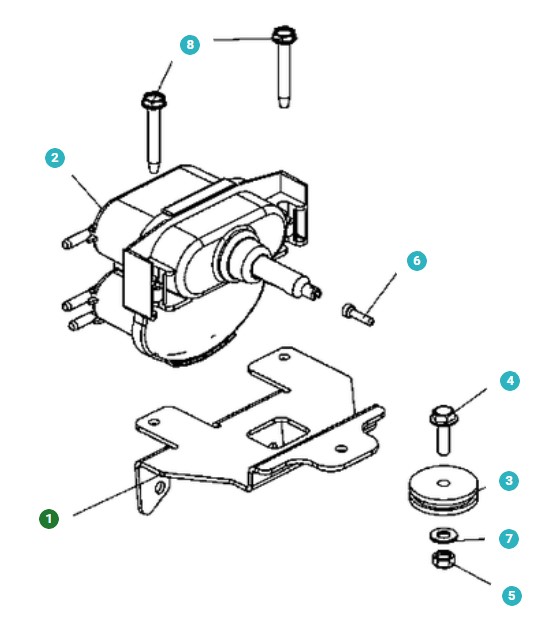 8
2
6
4
3
1
7
5