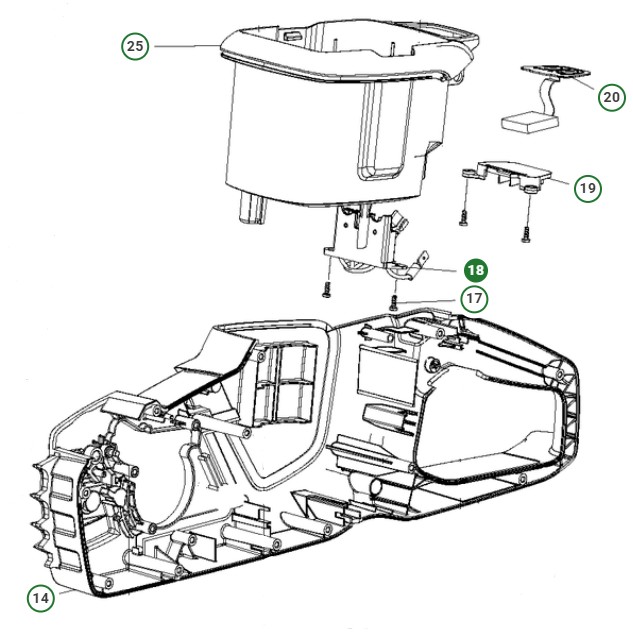 25
20
19
18
17
14