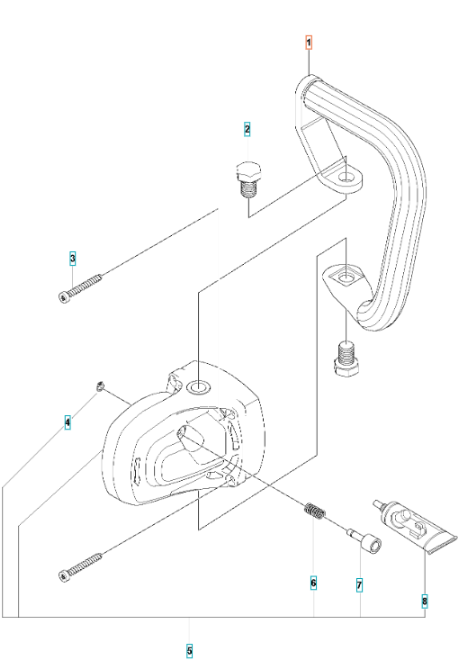 1
2
3
4
6
7
8
5