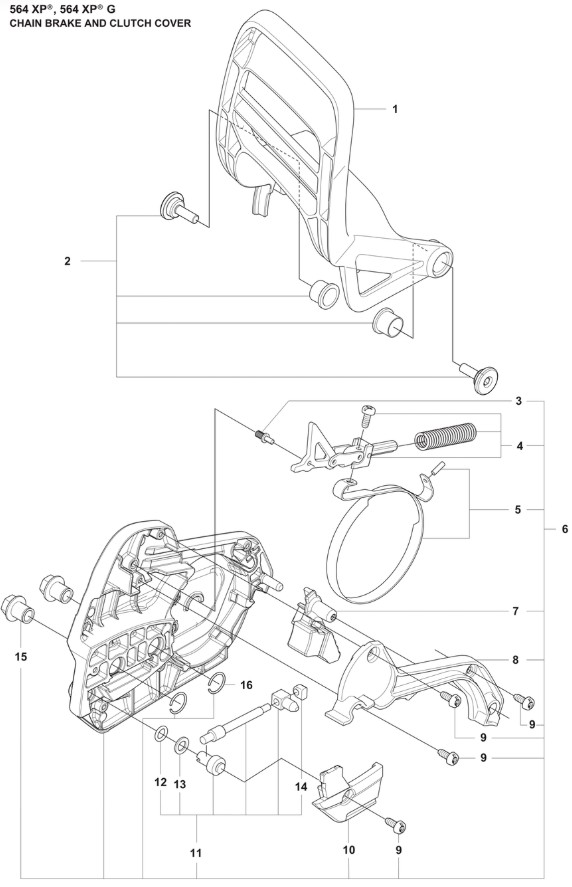 564 XP®, 564 XP® G
CHAIN BRAKE AND CLUTCH COVER

1
2
3
4
5
6
7
8
9
9
9
15
16
12
13
14
11
10
9