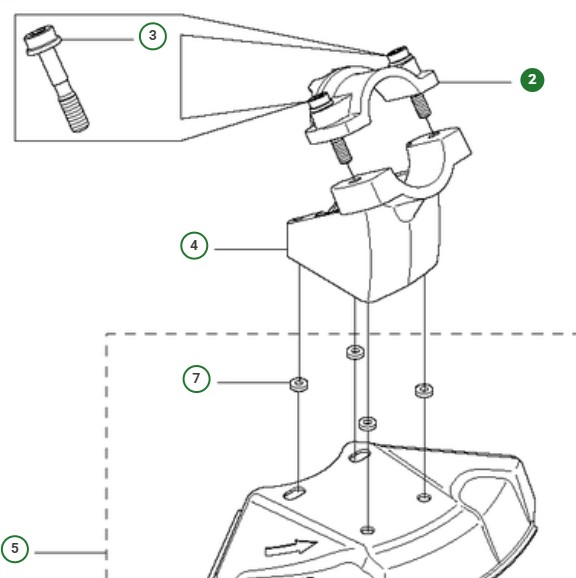 3

2

4

7

5