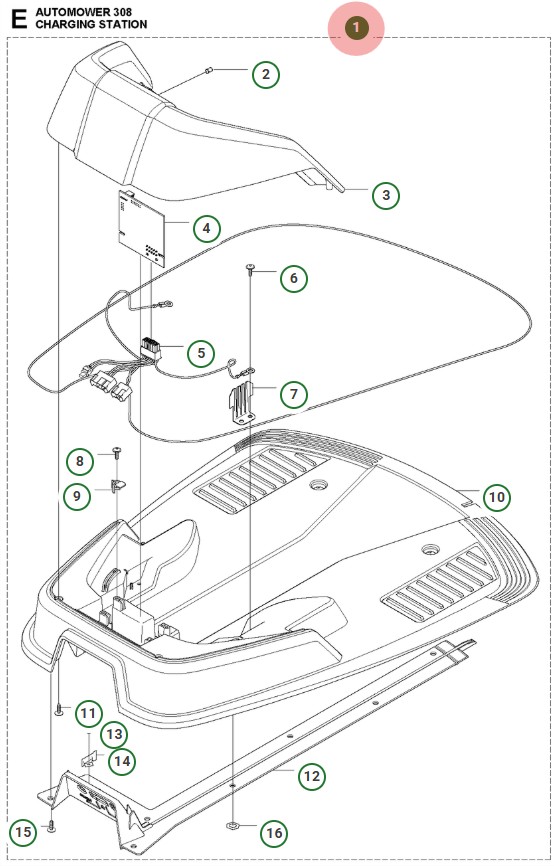 E AUTOMOWER 308
CHARGING STATION

1
2
3
4
5
6
7
8
9
10
11
12
13
14
15
16