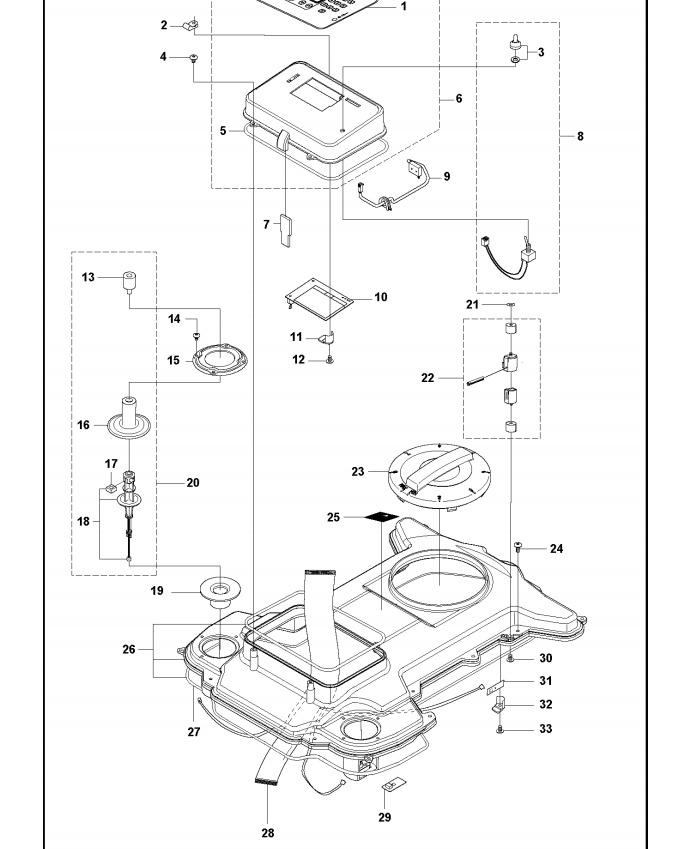 1
2
3
4
5
6
7
8
9
10
11
12
13
14
15
16
17
18
19
20
21
22
23
24
25
26
27
28
29
30
31
32
33