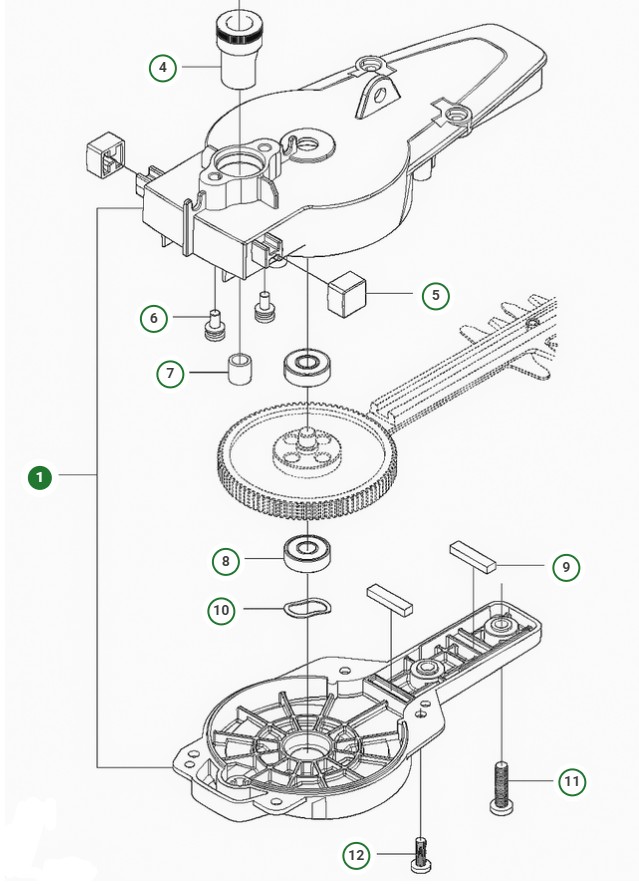 4
5
6
7
1
8
9
10
11
12