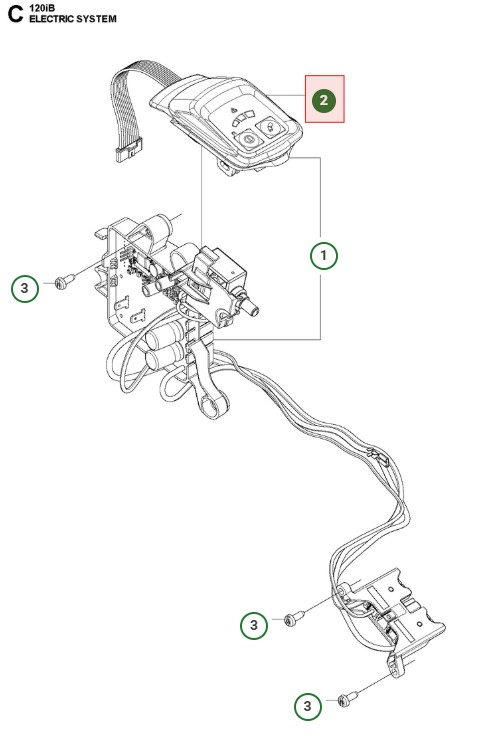 C 120iB
ELECTRIC SYSTEM

2

1

3

3

3