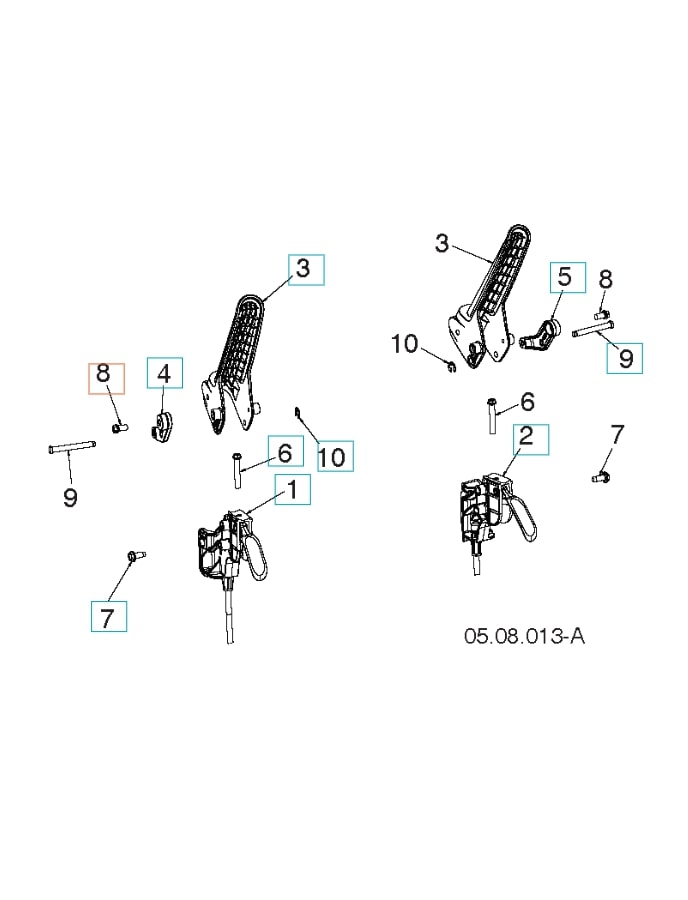 3
8
4
9
6
10
1
7
3
5
8
10
9
6
2
7
05.08.013-A