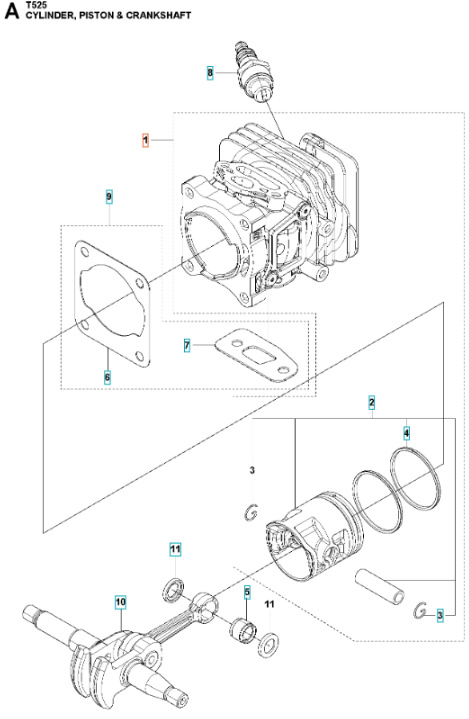 A T525
CYLINDER, PISTON & CRANKSHAFT

8
1
9
7
6
2
4
3
11
10
5
11
3