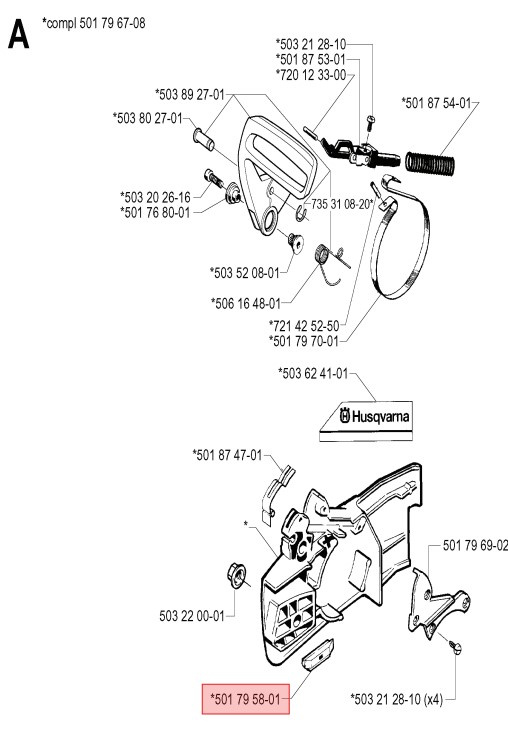 A *compl 501 79 67-08

*503 21 28-10
*501 87 53-01
*720 12 33-00

*503 89 27-01

*501 87 54-01

*503 80 27-01

*503 20 26-16
*501 76 80-01

735 31 08-20*

*503 52 08-01

*506 16 48-01

*721 42 52-50
*501 79 70-01

*503 62 41-01

Husqvarna

*501 87 47-01

*

501 79 69-02

503 22 00-01

*501 79 58-01

*503 21 28-10 (x4)