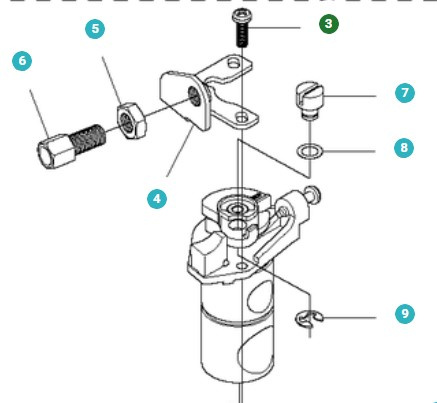 5
3
6
7
8
4
9