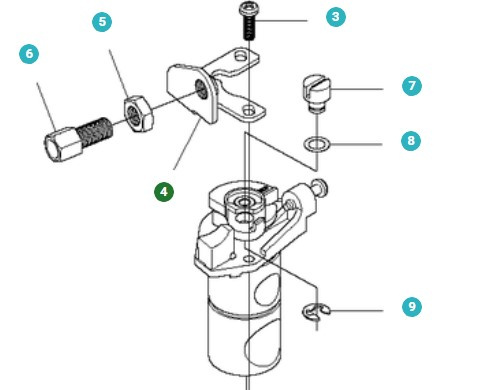 5
3
6
7
8
4
9