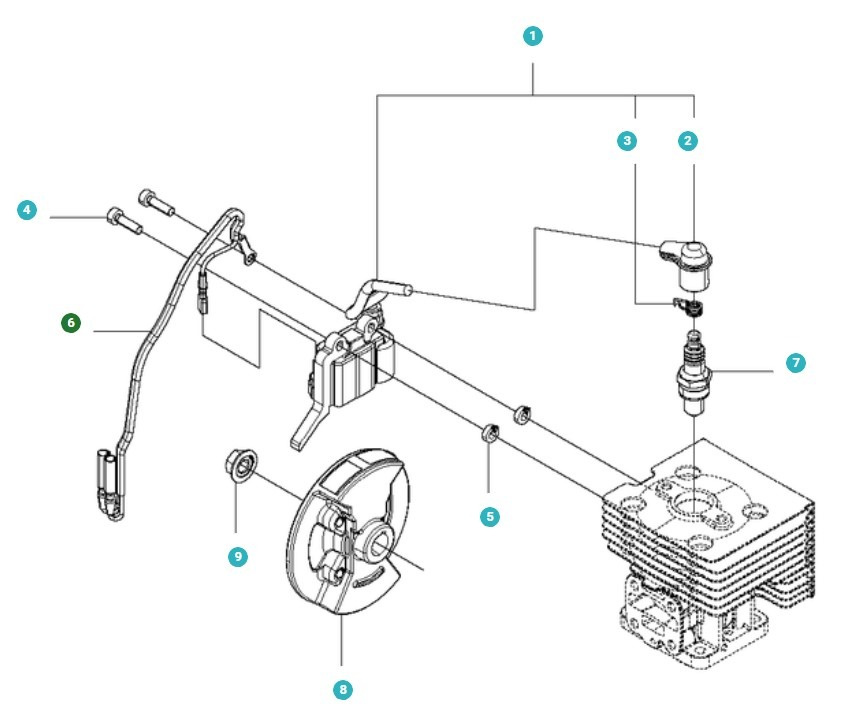 1
3
2
4
6
7
5
9
8