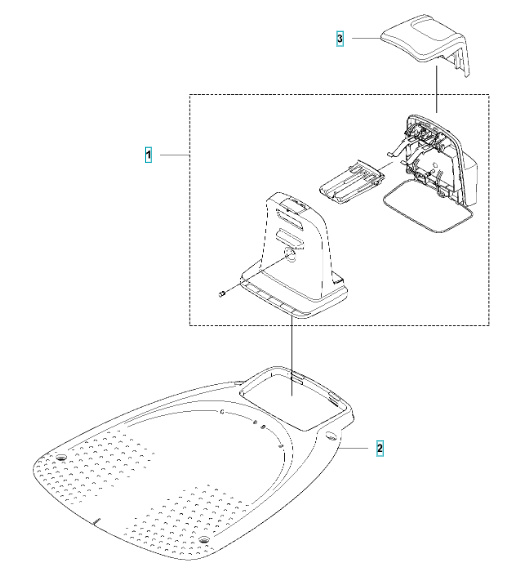 3

1

2