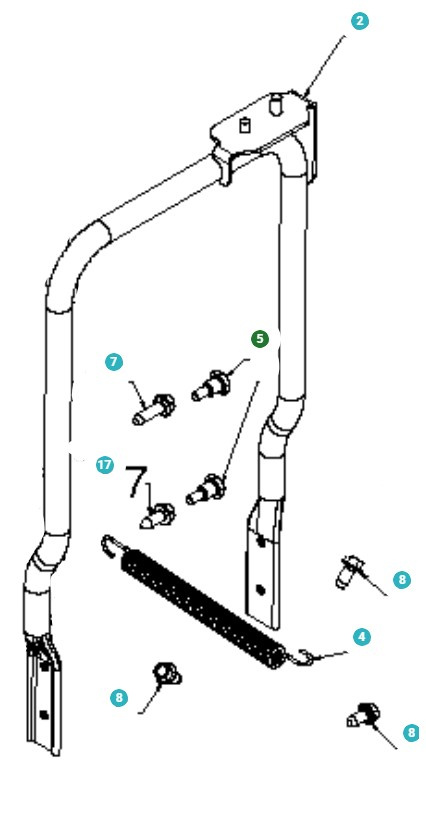 2
5
7
17
7
8
4
8
8