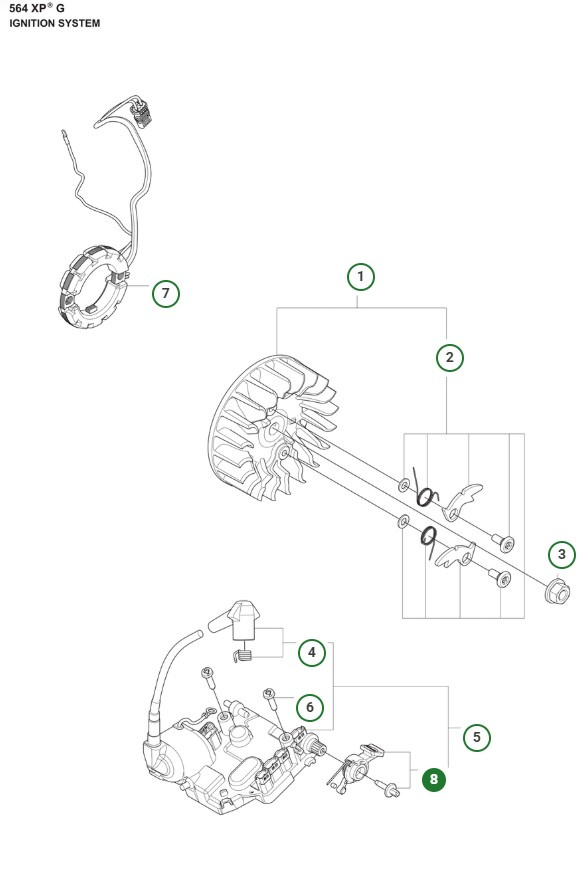 564 XP® G
IGNITION SYSTEM

7

1

2

3

4

6

5

8