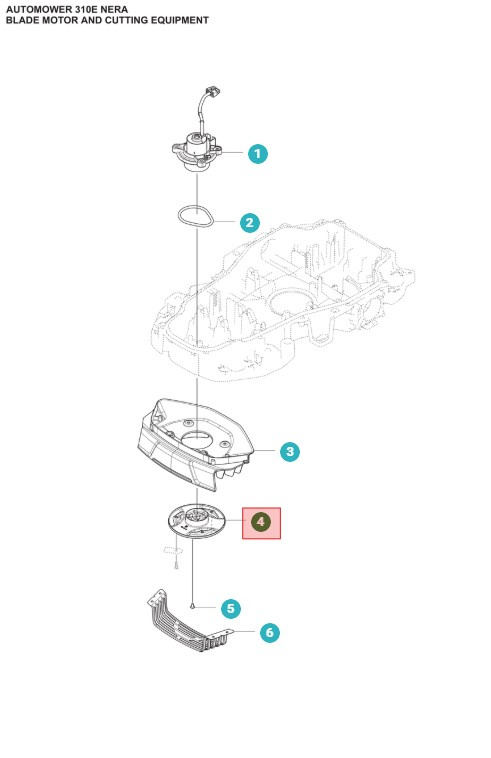 AUTOMOWER 310E NERA
BLADE MOTOR AND CUTTING EQUIPMENT

1

2

3

4

5

6