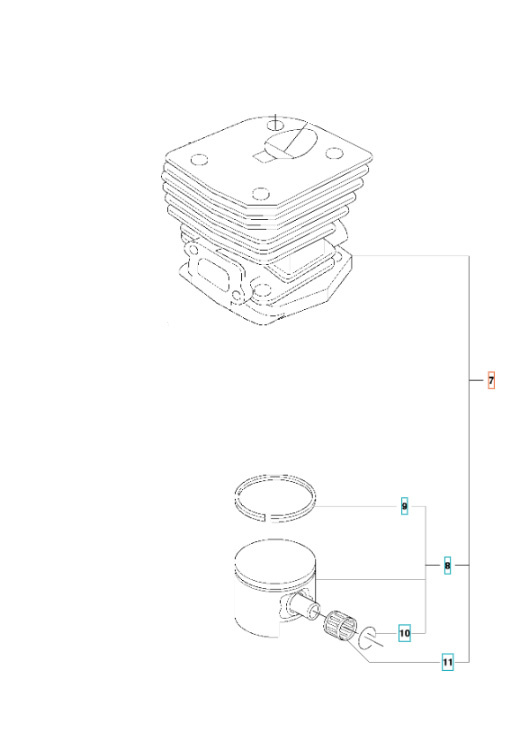 7
9
8
10
11