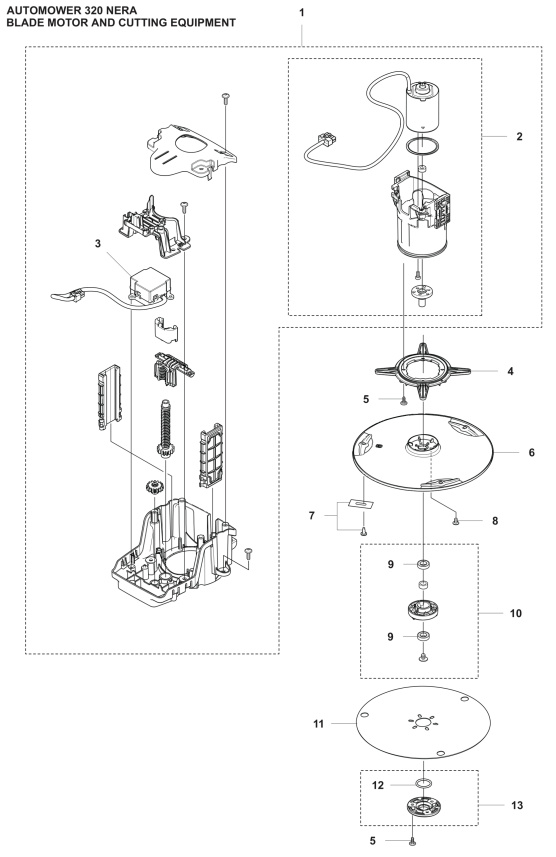 AUTOMOWER 320 NERA
BLADE MOTOR AND CUTTING EQUIPMENT

1

2

3

4

5

6

7

8

9

10

9

11

12

13

5