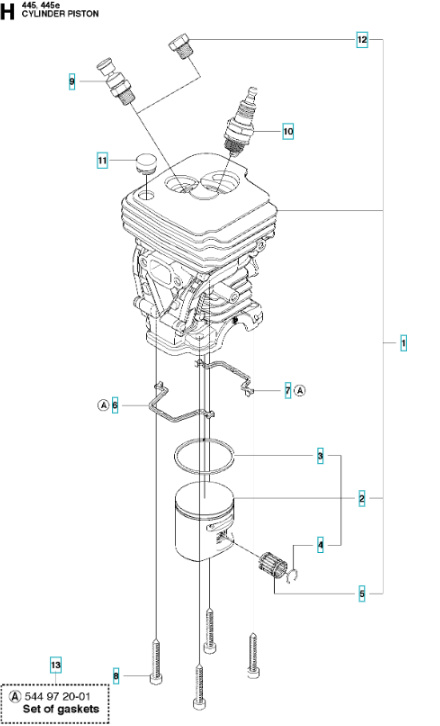 H 445, 445e
CYLINDER PISTON

12
9
10
11
1
7 A
A 6
3
2
4
5
13
8

A 544 97 20-01
Set of gaskets