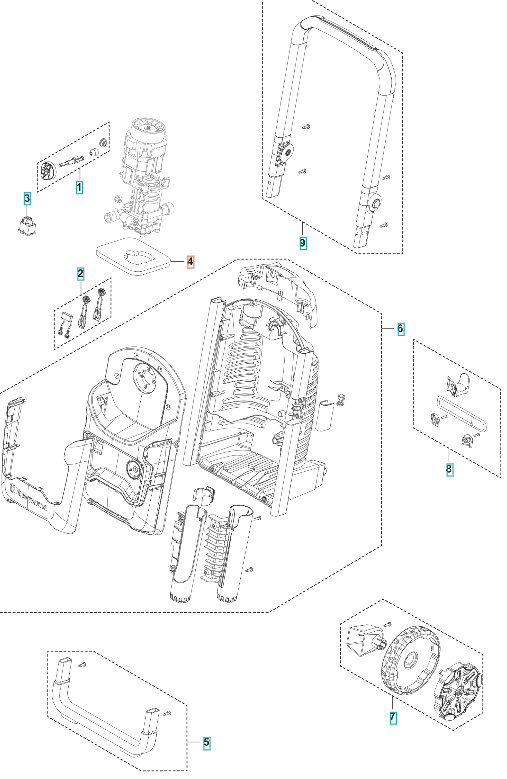 9
1
3
4
2
6
8
7
5