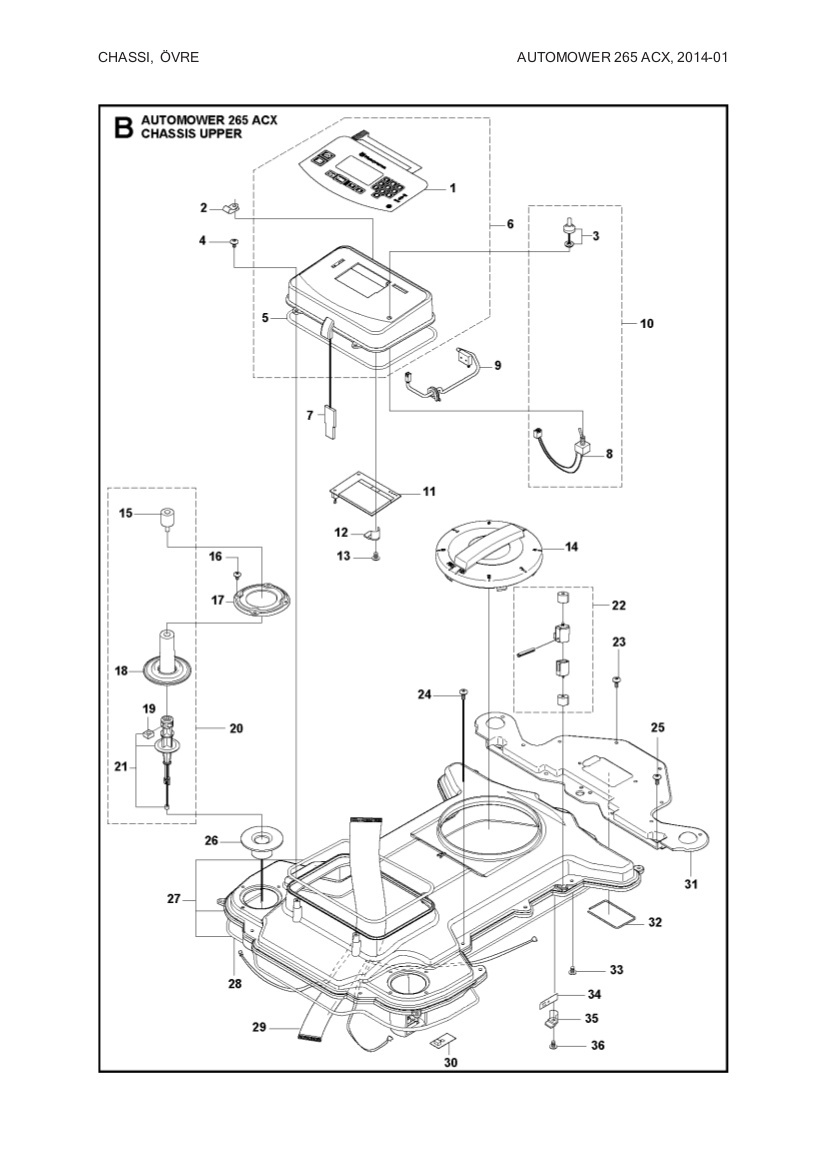 CHASSI, ÖVRE

AUTOMOWER 265 ACX, 2014-01

B AUTOMOWER 265 ACX
CHASSIS UPPER

1
2
3
4
5
6
7
8
9
10
11
12
13
14
15
16
17
18
19
20
21
22
23
24
25
26
27
28
29
30
31
32
33
34
35
36