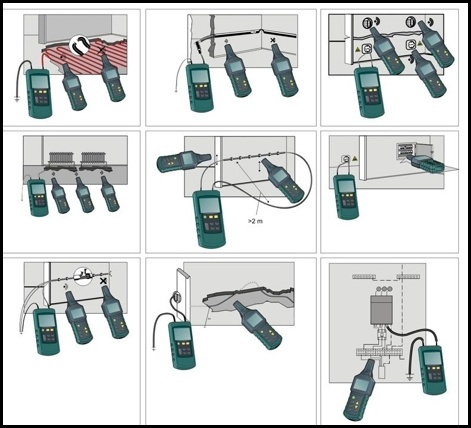 >2 m