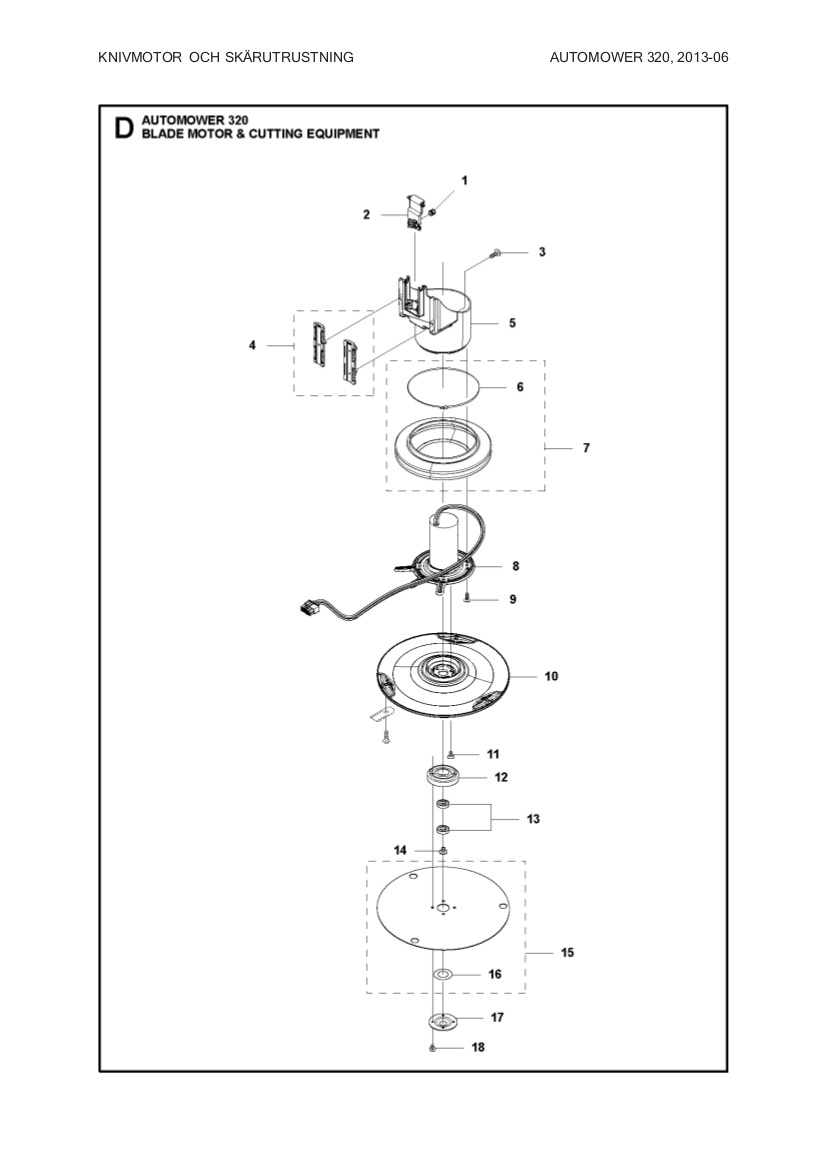 KNIVMOTOR OCH SKÄRUTRUSTNING

AUTOMOWER 320, 2013-06

D AUTOMOWER 320
BLADE MOTOR & CUTTING EQUIPMENT

1
2
3
4
5
6
7
8
9
10
11
12
13
14
15
16
17
18