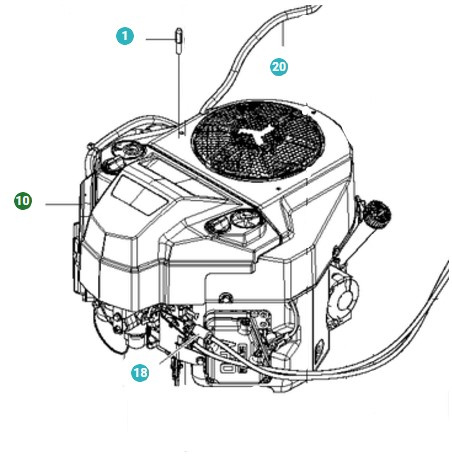 1
20
10
18