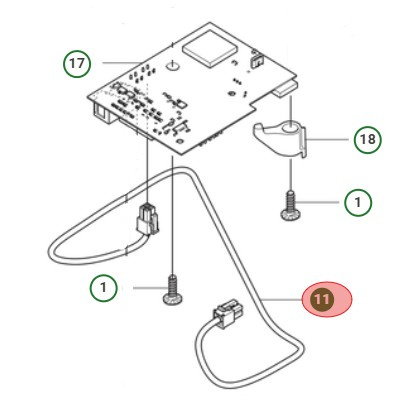 17

18

1

1

11