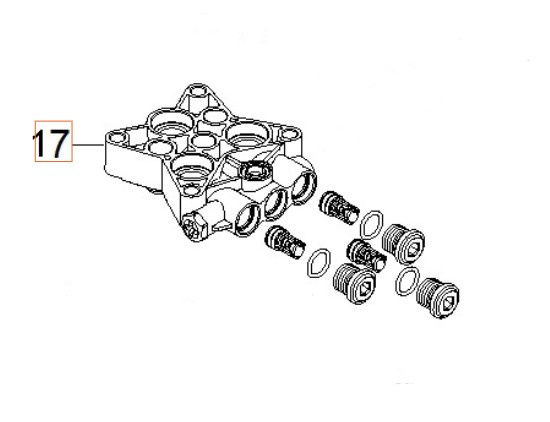 17