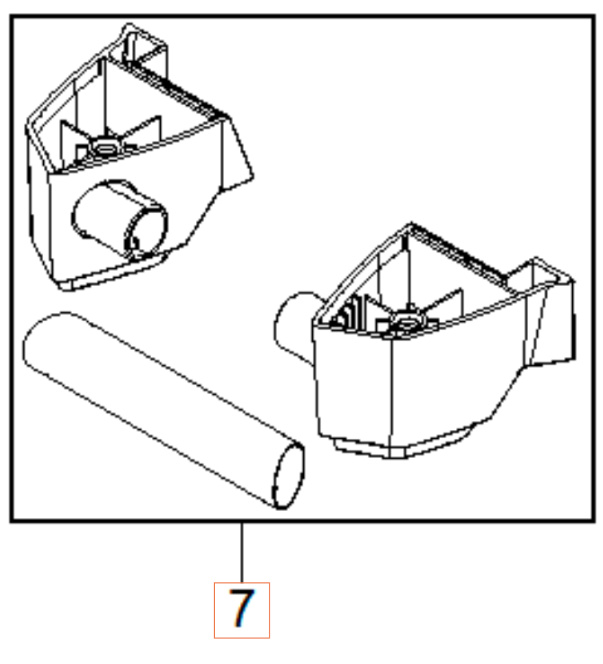 7