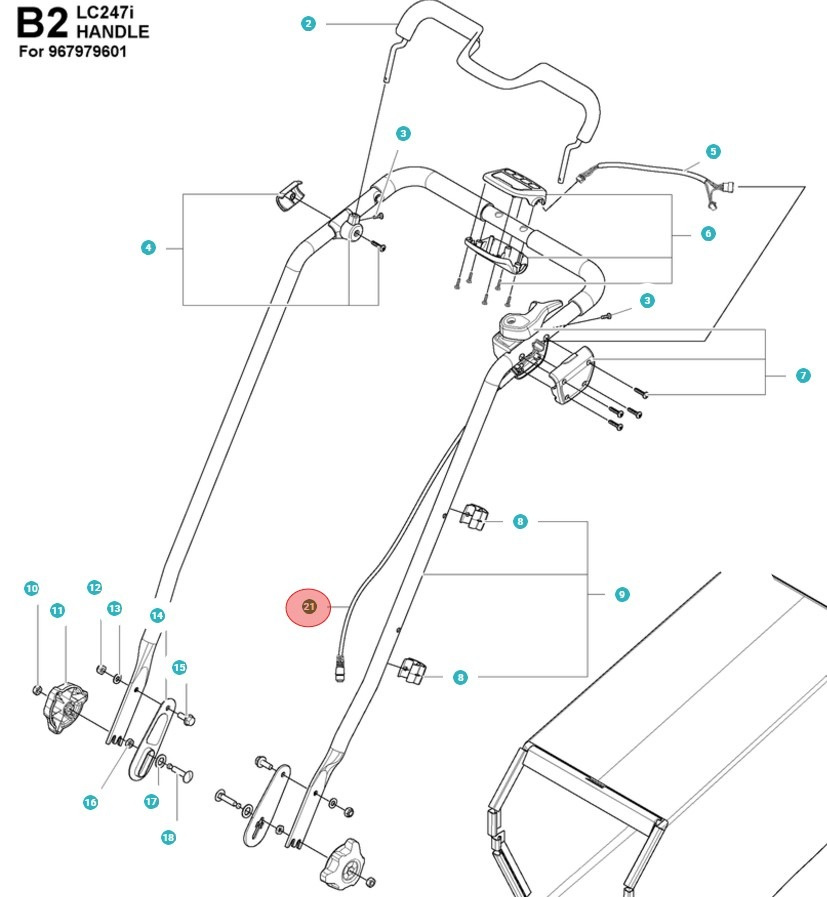 B2 LC247i HANDLE
For 967979601

2
3
5
4
6
3
7
8
9
21
8
10
11
12
13
14
15
16
17
18