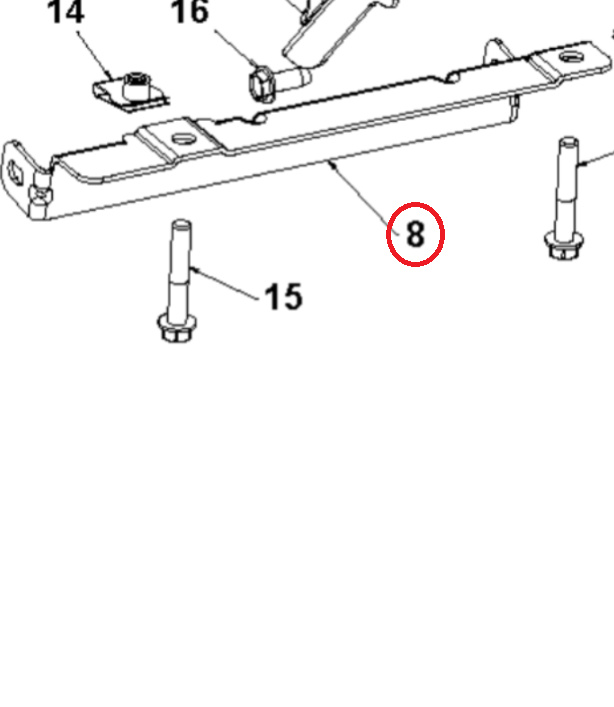 14
16
8
15