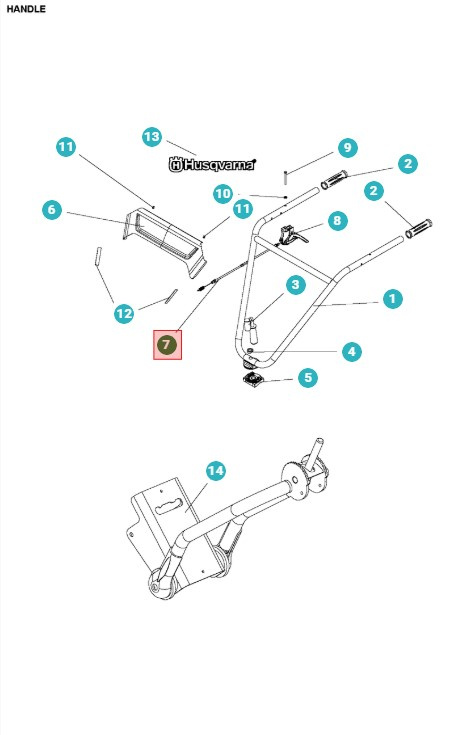 HANDLE

13
11
Husqvarna
9
2
10
2
6
11
8
3
1
12
7
4
5
14