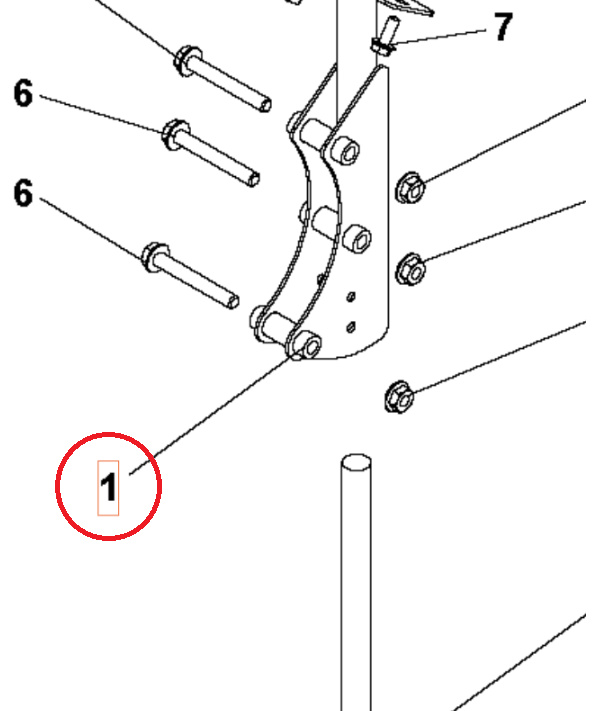 7
6
6
1