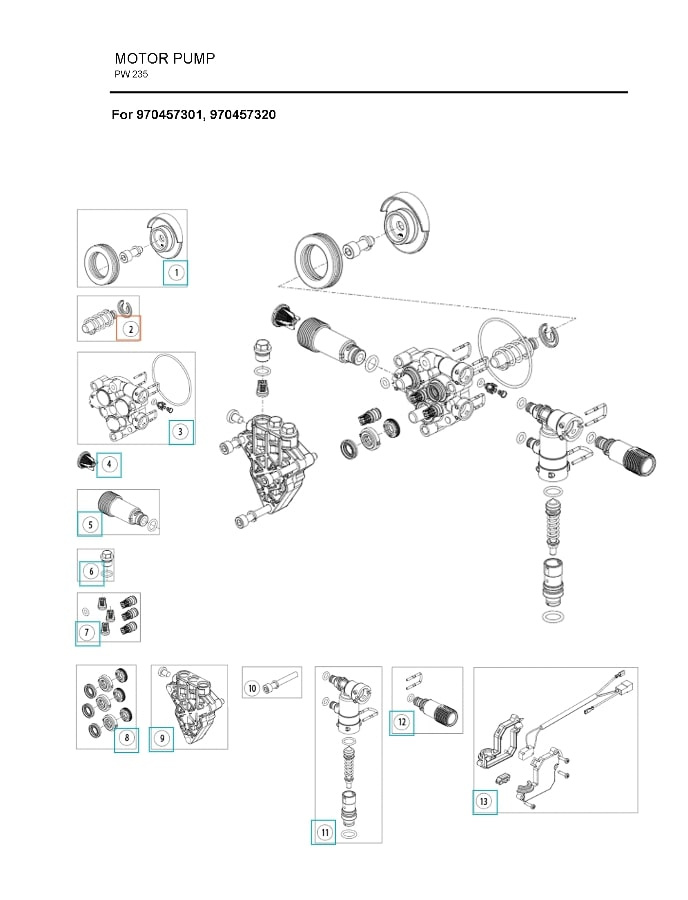 MOTOR PUMP
PW 235

For 970457301, 970457320

1
2
3
4
5
6
7
8
9
10
11
12
13