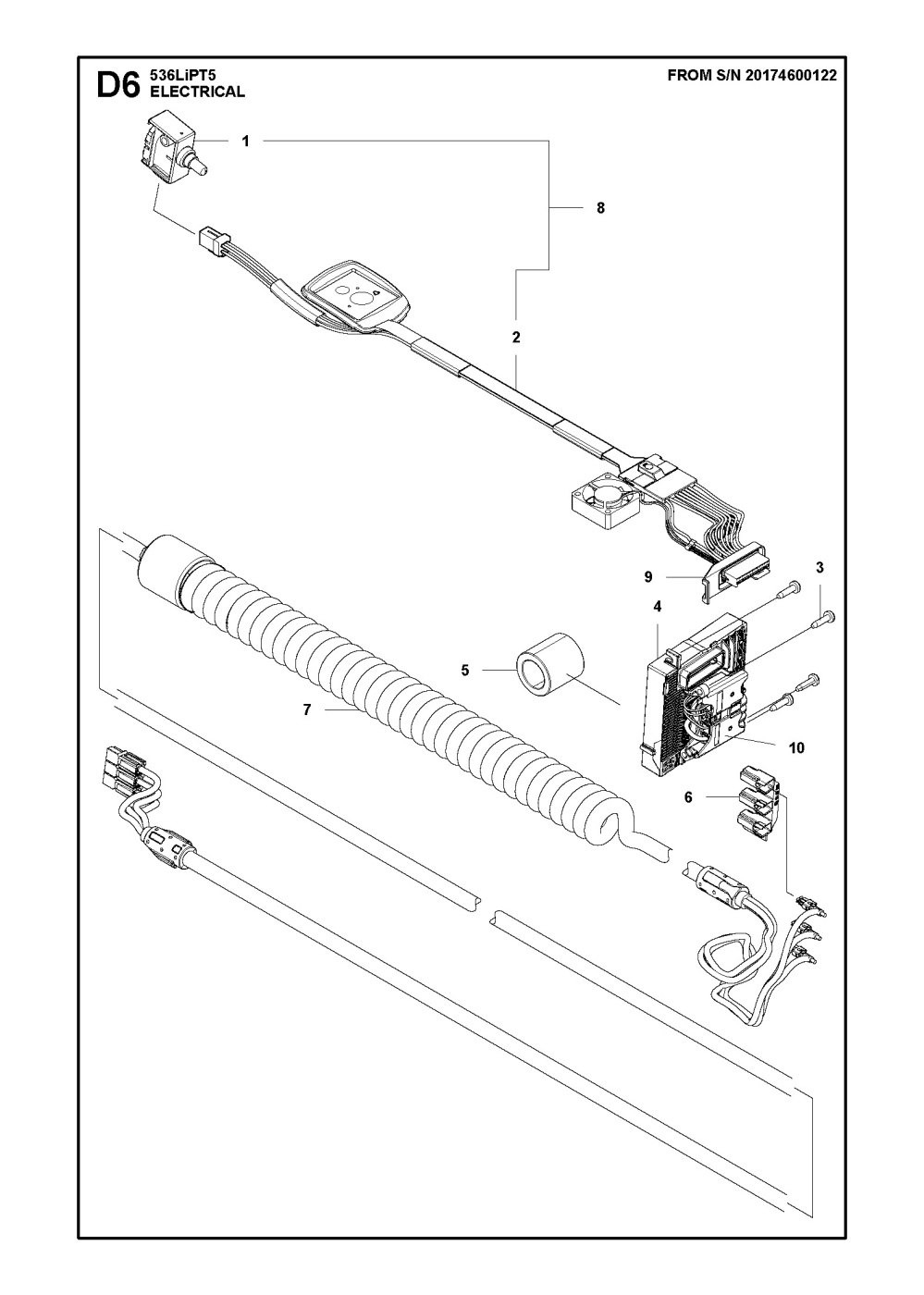 D6 536LiPT5
ELECTRICAL

FROM S/N 20174600122

1

8

2

9

3

4

5

7

10

6