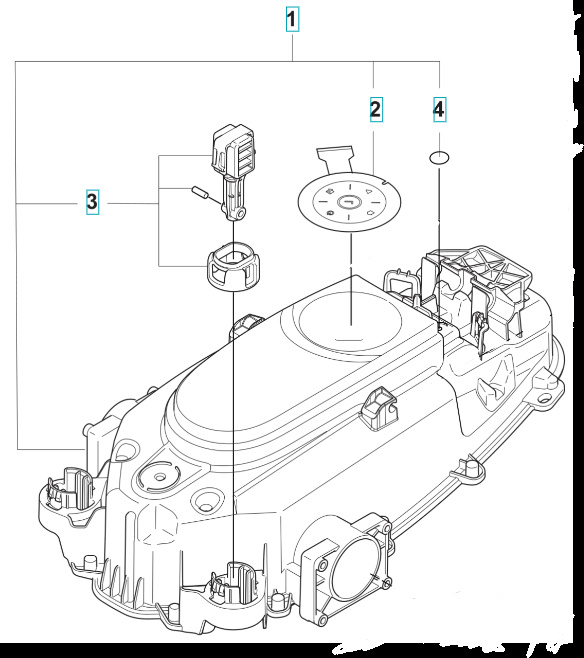 1
2
4
3