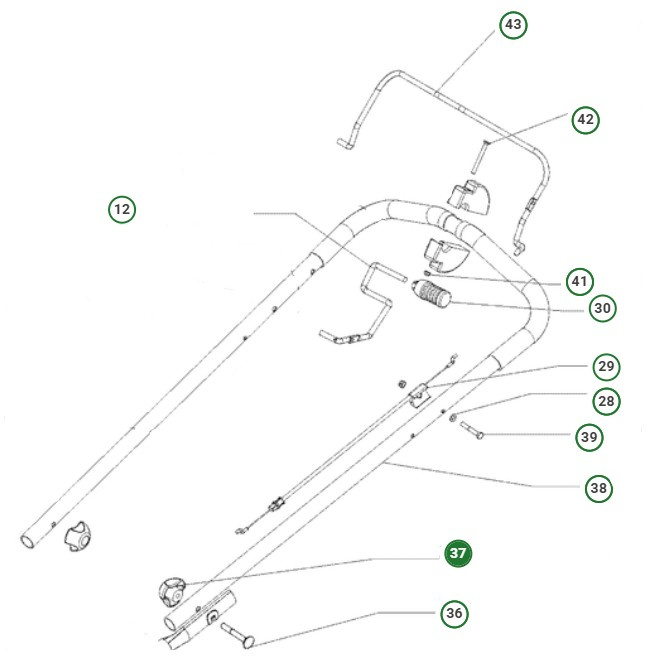 43
42
12
41
30
29
28
39
38
37
36